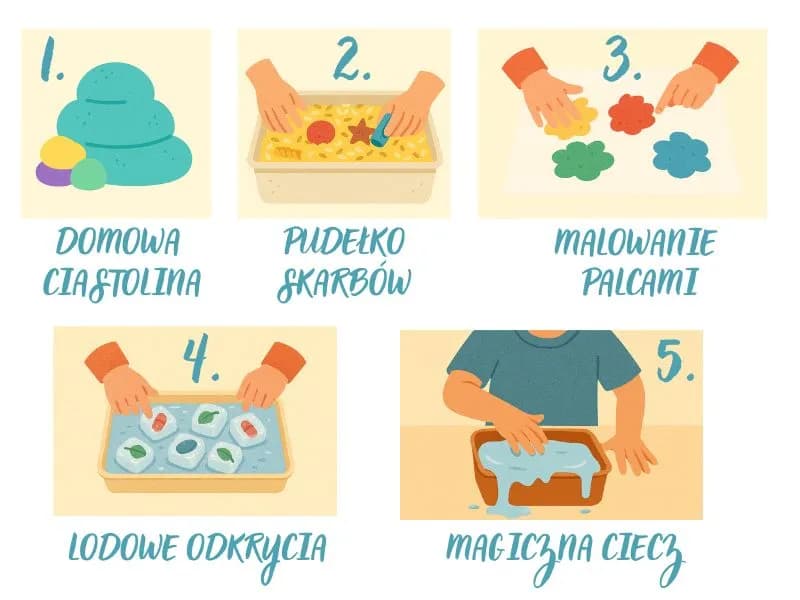 1.

DOMOWA CIASTOLINA

2.

PUDEŁKO SKARBÓW

3.

MALOWANIE PALCAMI

4.

LODOWE ODKRYCIA

5.

MAGICZNA CIECZ